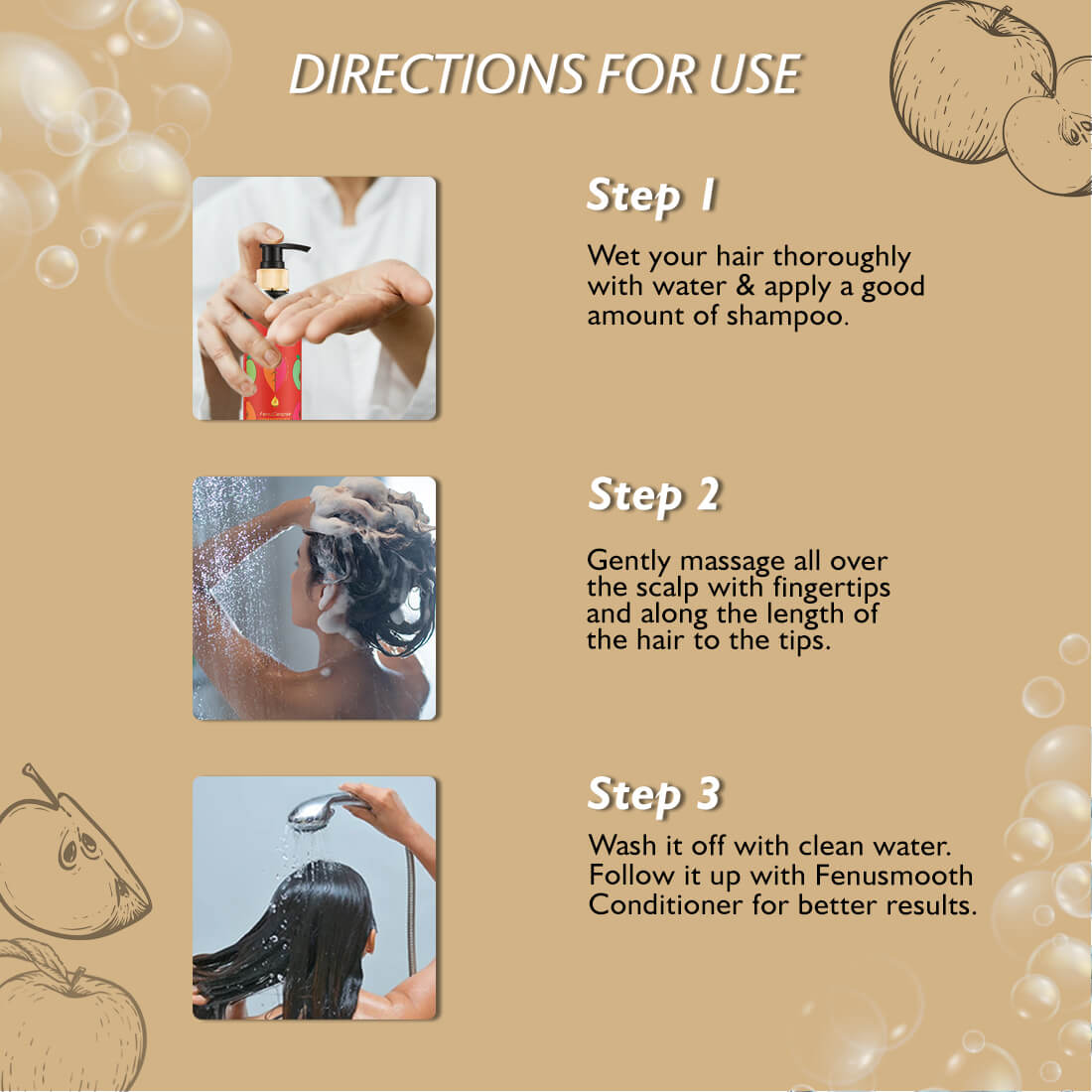 DIRECTIONS FOR USE

Step 1

Wet your hair thoroughly with water & apply a good amount of shampoo.

Step 2

Gently massage all over the scalp with fingertips and along the length of the hair to the tips.

Step 3

Wash it off with clean water. Follow it up with Fenusmooth Conditioner for better results.